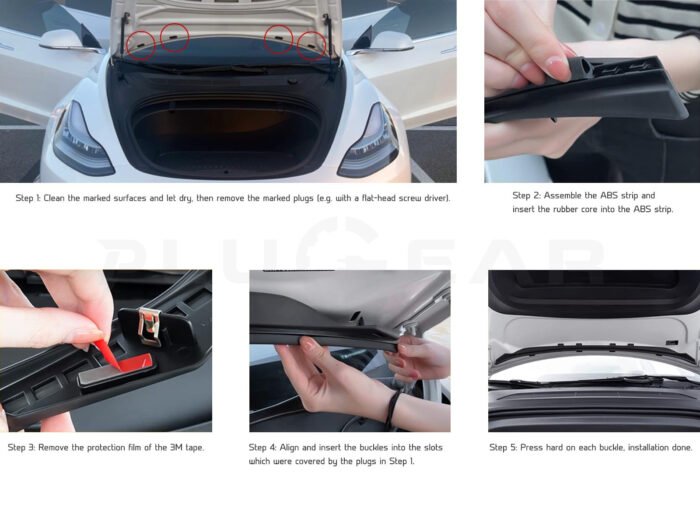 Step 1: Clean the marked surfaces and let dry, then remove the marked plugs (e.g. with a flat-head screw driver).

Step 2: Assemble the ABS strip and insert the rubber core into the ABS strip.

PLUGEAR

Step 3: Remove the protection film of the 3M tape.

Step 4: Align and insert the buckles into the slots which were covered by the plugs in Step 1.

Step 5: Press hard on each buckle, installation done.